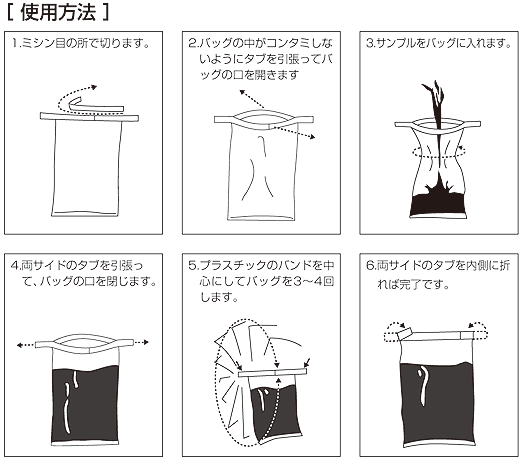 [ 使用方法 ]

1.ミシン目の所で切ります。

2.バッグの中がコンタミしないようにタブを引張ってバッグの口を開きます

3.サンプルをバッグに入れます。

4.両サイドのタブを引張って、バッグの口を閉じます。

5.プラスチックのバンドを中心にしてバッグを3～4回します。

6.両サイドのタブを内側に折れば完了です。